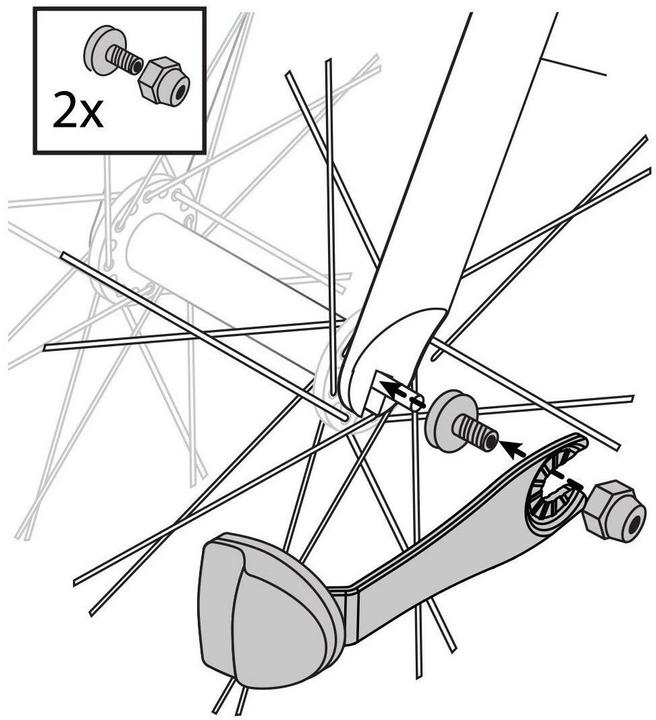 2x