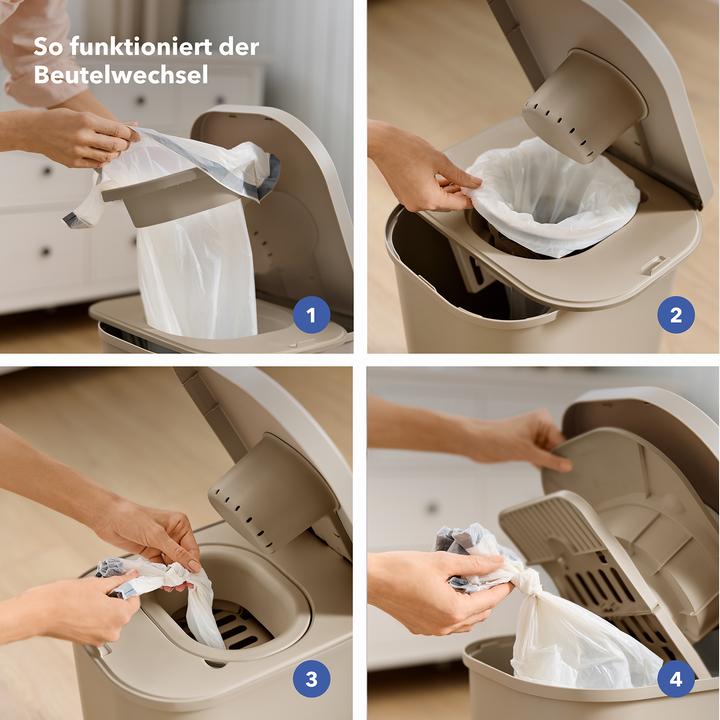 So funktioniert der Beutelwechsel

1

2

3

4