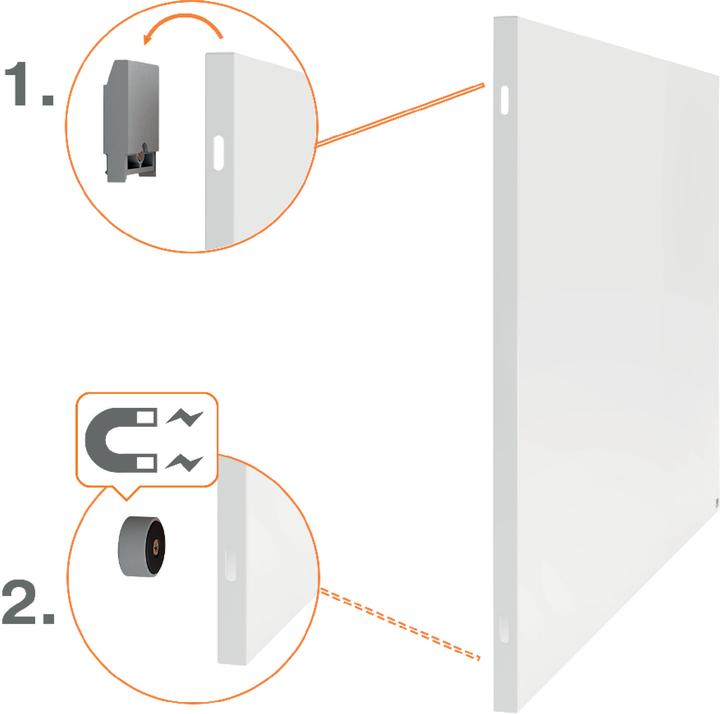 1.

2.