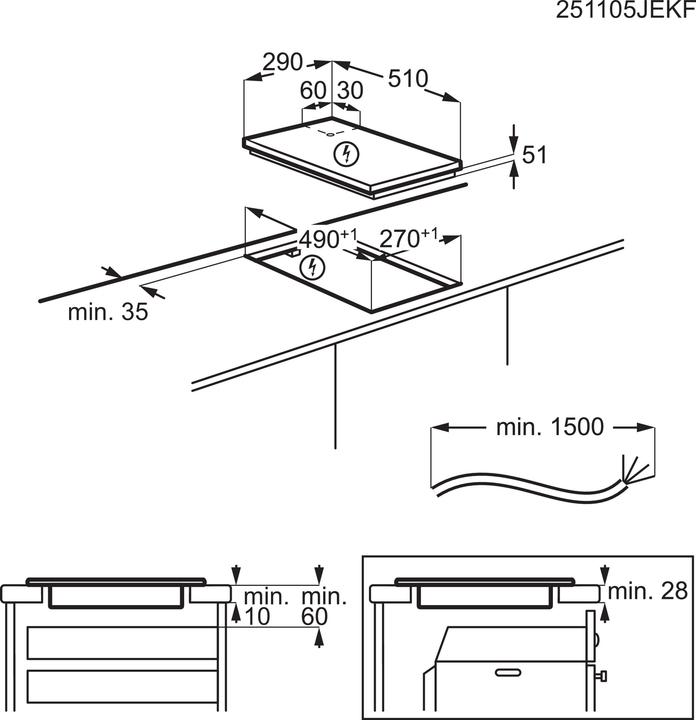 251105JEKF

290
510
60
30
51

$490^{+1}$
$270^{+1}$
min. 35

min. 1500

min.
10
min.
60

min. 28