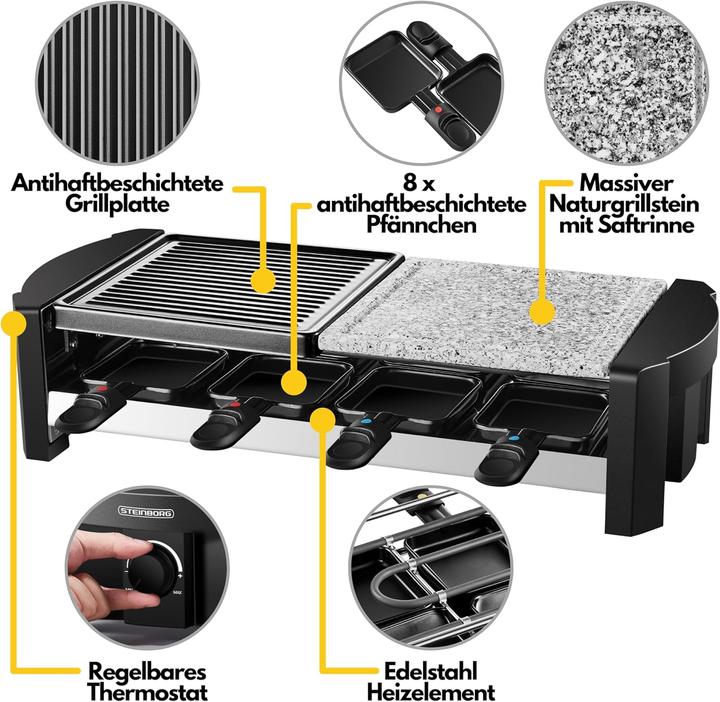 Antihaftbeschichtete Grillplatte

8 x antihaftbeschichtete Pfännchen

Massiver Naturgrillstein mit Saftrinne

STEINBORG

MAX

Regelbares Thermostat

Edelstahl Heizelement