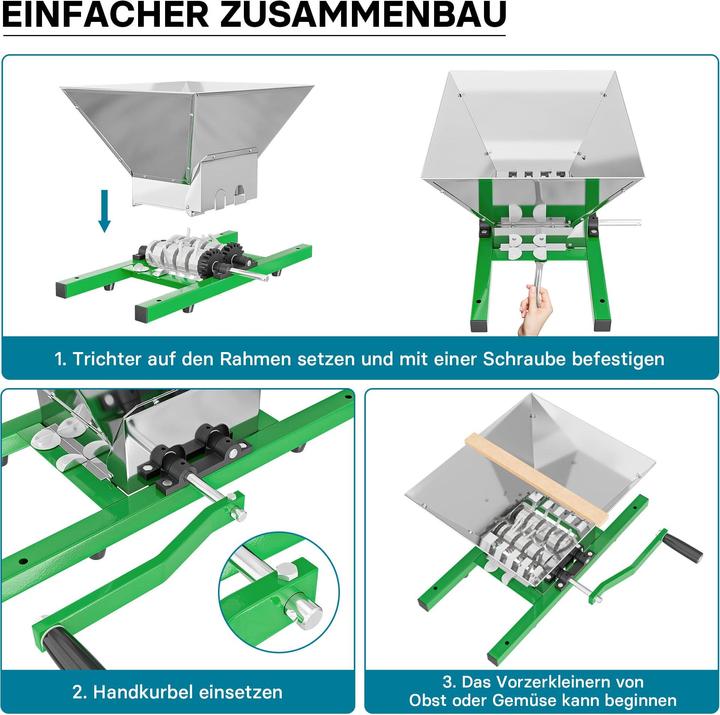 EINFACHER ZUSAMMENBAU

1. Trichter auf den Rahmen setzen und mit einer Schraube befestigen

2. Handkurbel einsetzen

3. Das Vorzerkleinern von Obst oder Gemüse kann beginnen