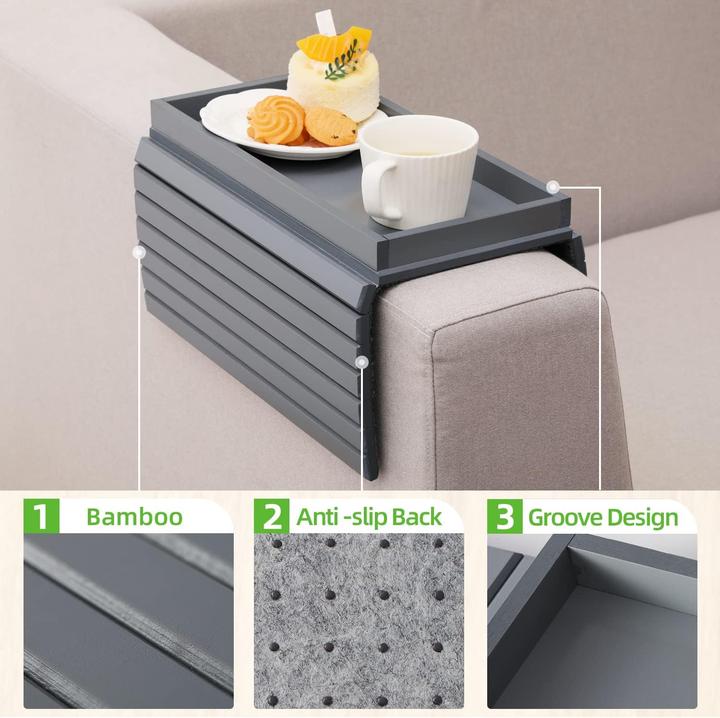 1 Bamboo

2 Anti -slip Back

3 Groove Design