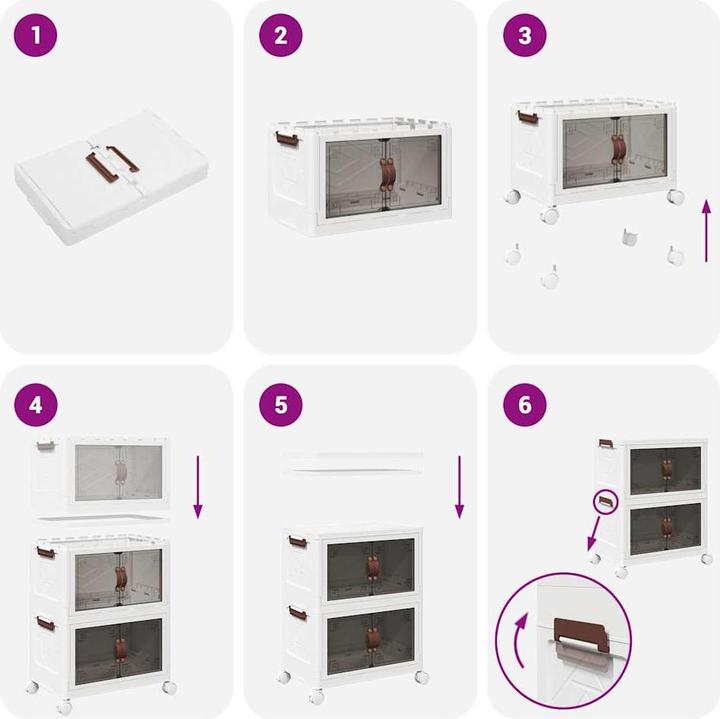 1

2

3

4

5

6