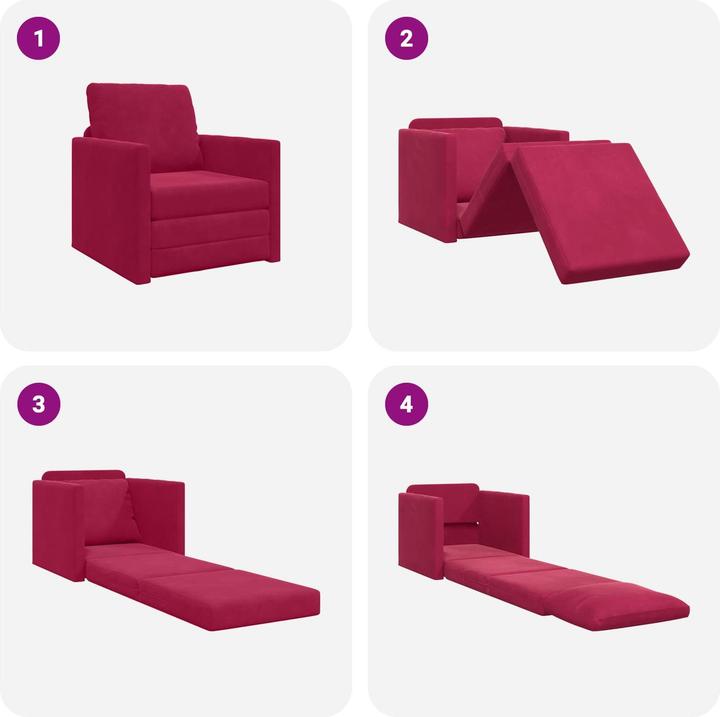 1

2

3

4