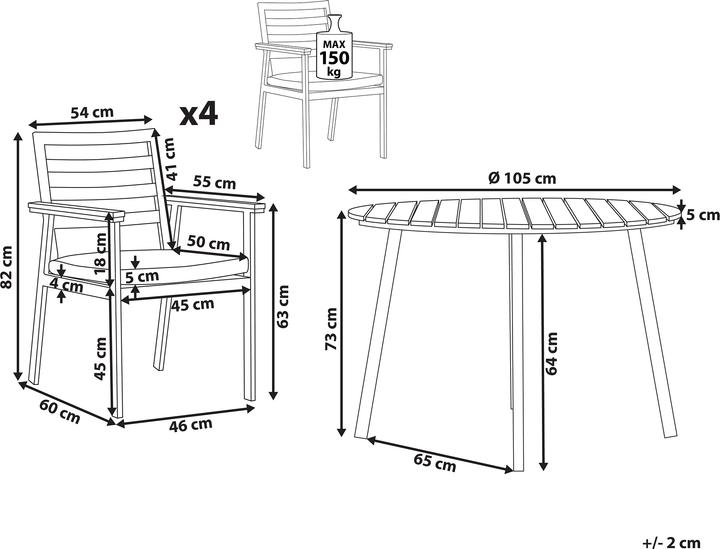 MAX
150
kg

54 cm
x4
41 cm
55 cm
82 cm
18 cm
50 cm
5 cm
4 cm
45 cm
63 cm
45 cm
60 cm
46 cm

Ø 105 cm
5 cm
73 cm
64 cm
65 cm

+/- 2 cm