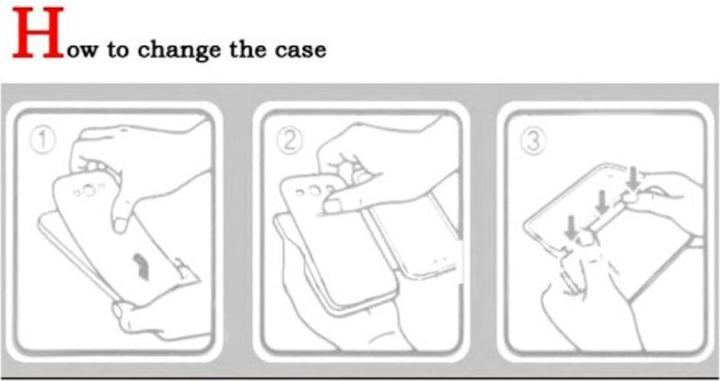 How to change the case

①

②

③