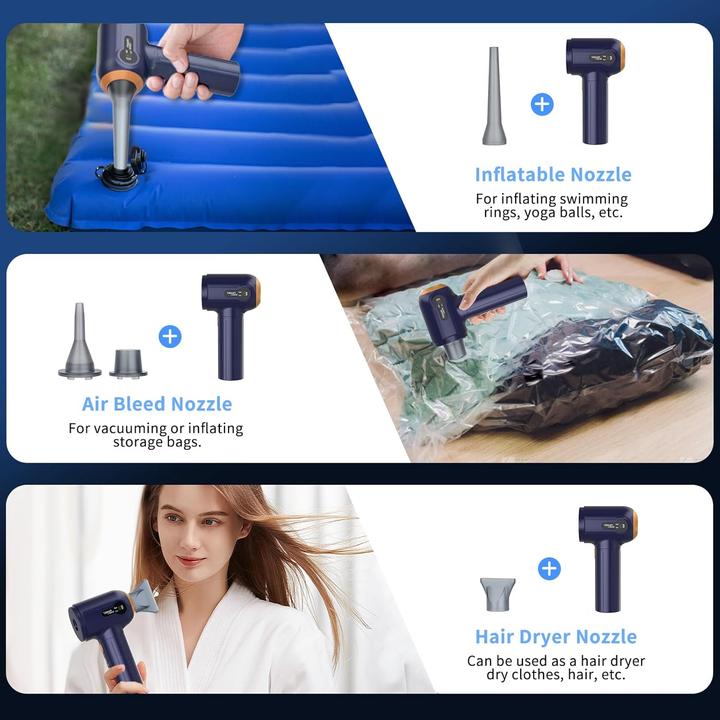 Inflatable Nozzle
For inflating swimming rings, yoga balls, etc.

Air Bleed Nozzle
For vacuuming or inflating storage bags.

Hair Dryer Nozzle
Can be used as a hair dryer dry clothes, hair, etc.