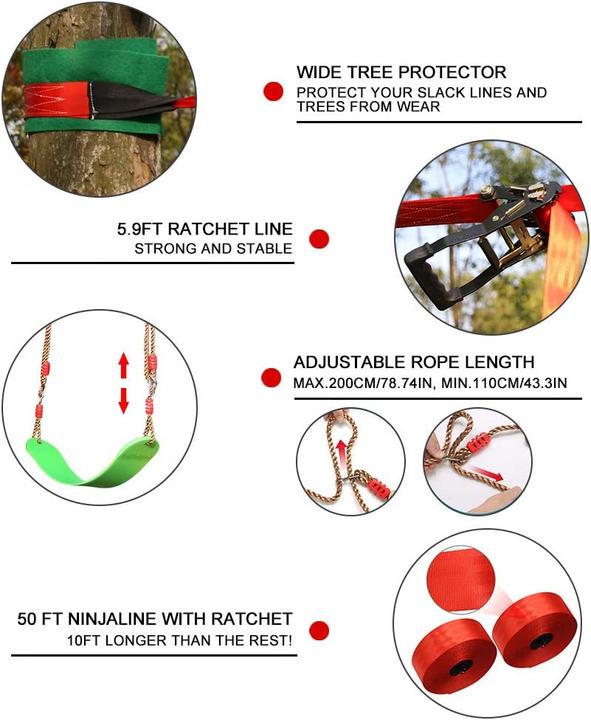 WIDE TREE PROTECTOR
PROTECT YOUR SLACK LINES AND TREES FROM WEAR

5.9FT RATCHET LINE
STRONG AND STABLE

ADJUSTABLE ROPE LENGTH
MAX.200CM/78.74IN, MIN.110CM/43.3IN

50 FT NINJALINE WITH RATCHET
10FT LONGER THAN THE REST!