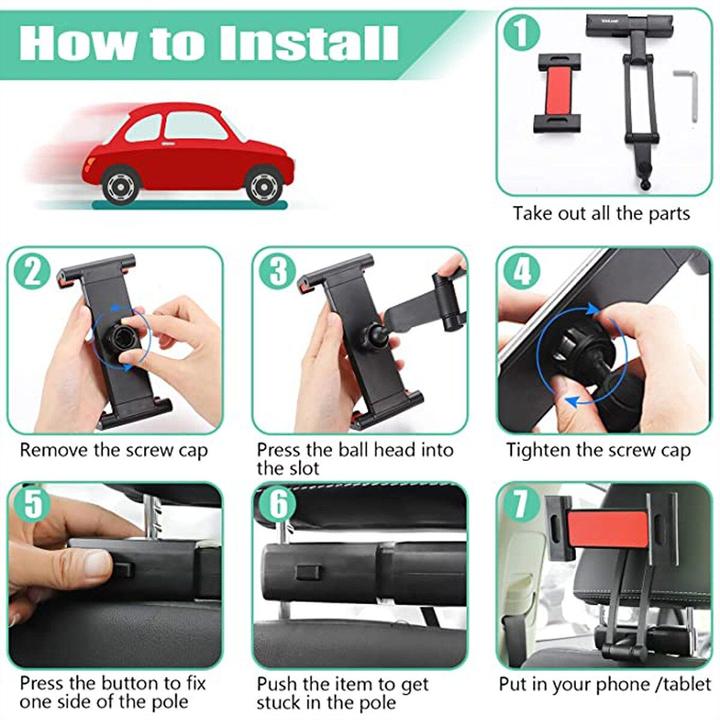 How to Install

1

Take out all the parts

2

Remove the screw cap

3

Press the ball head into the slot

4

Tighten the screw cap

5

Press the button to fix one side of the pole

6

Push the item to get stuck in the pole

7

Put in your phone /tablet