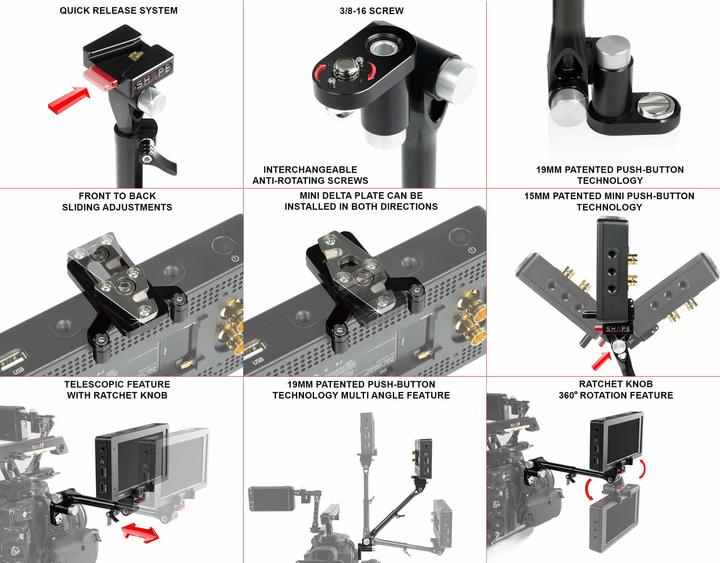 QUICK RELEASE SYSTEM

SHAPE

3/8-16 SCREW

INTERCHANGEABLE ANTI-ROTATING SCREWS

19MM PATENTED PUSH-BUTTON TECHNOLOGY

FRONT TO BACK SLIDING ADJUSTMENTS

USB

MINI DELTA PLATE CAN BE INSTALLED IN BOTH DIRECTIONS

USB

15MM PATENTED MINI PUSH-BUTTON TECHNOLOGY

SHAPE

TELESCOPIC FEATURE WITH RATCHET KNOB

19MM PATENTED PUSH-BUTTON TECHNOLOGY MULTI ANGLE FEATURE

RATCHET KNOB 360° ROTATION FEATURE