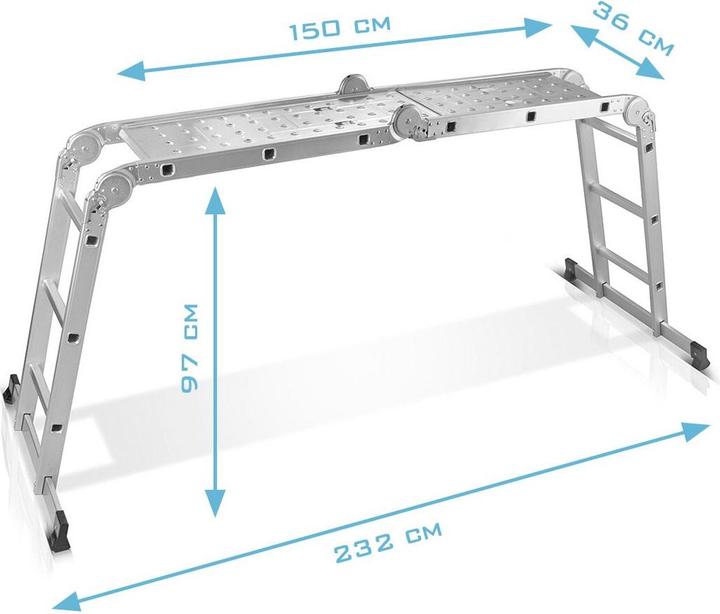 150 CM

36 CM

97 CM

232 CM