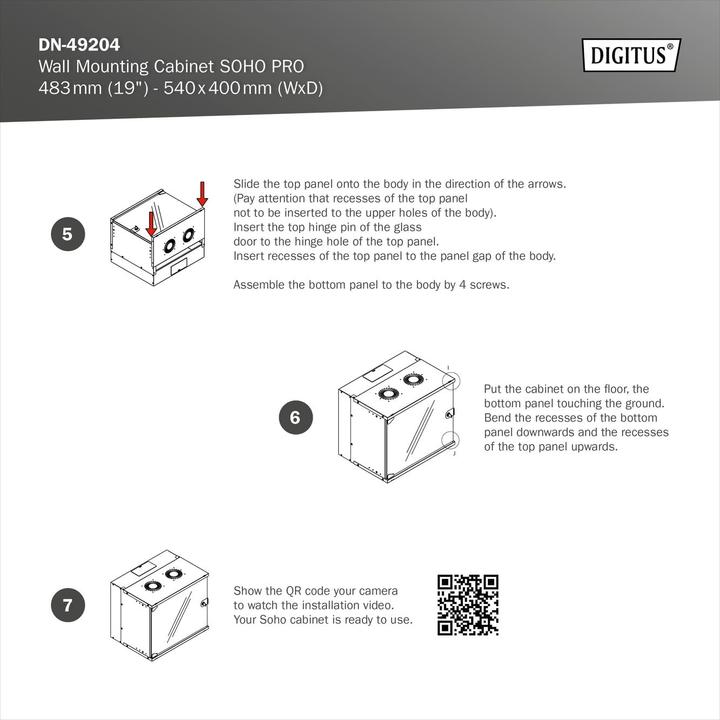 DN-49204
Wall Mounting Cabinet SOHO PRO
483 mm (19") - 540 x 400 mm (WxD)

DIGITUS®

5

Slide the top panel onto the body in the direction of the arrows. (Pay attention that recesses of the top panel not to be inserted to the upper holes of the body). Insert the top hinge pin of the glass door to the hinge hole of the top panel. Insert recesses of the top panel to the panel gap of the body.

Assemble the bottom panel to the body by 4 screws.

6

Put the cabinet on the floor, the bottom panel touching the ground. Bend the recesses of the bottom panel downwards and the recesses of the top panel upwards.

7

Show the QR code your camera to watch the installation video. Your Soho cabinet is ready to use.