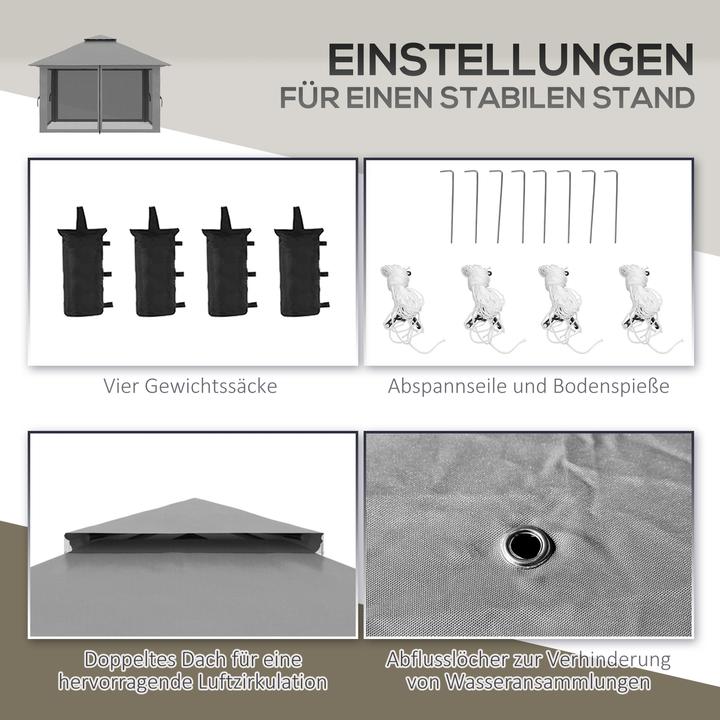 EINSTELLUNGEN
FÜR EINEN STABILEN STAND

Vier Gewichtssäcke

Abspannseile und Bodenspieße

Doppeltes Dach für eine hervorragende Luftzirkulation

Abflusslöcher zur Verhinderung von Wasseransammlungen