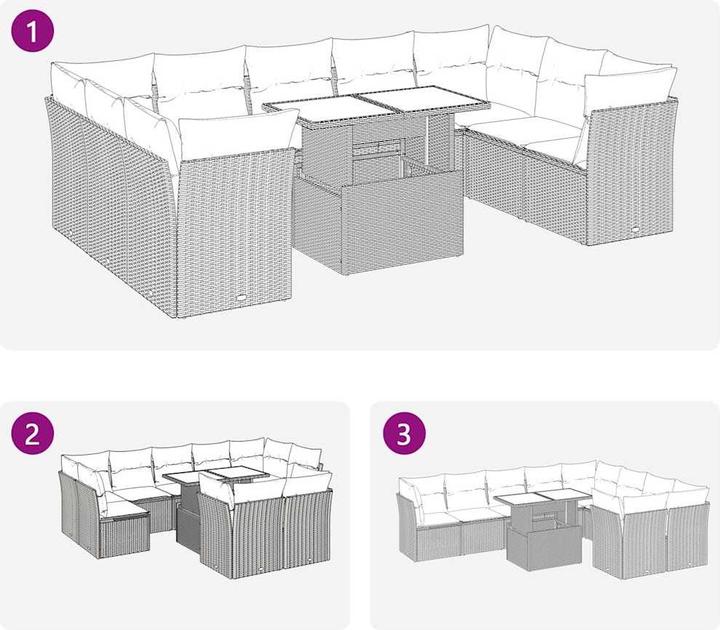 1

2

3