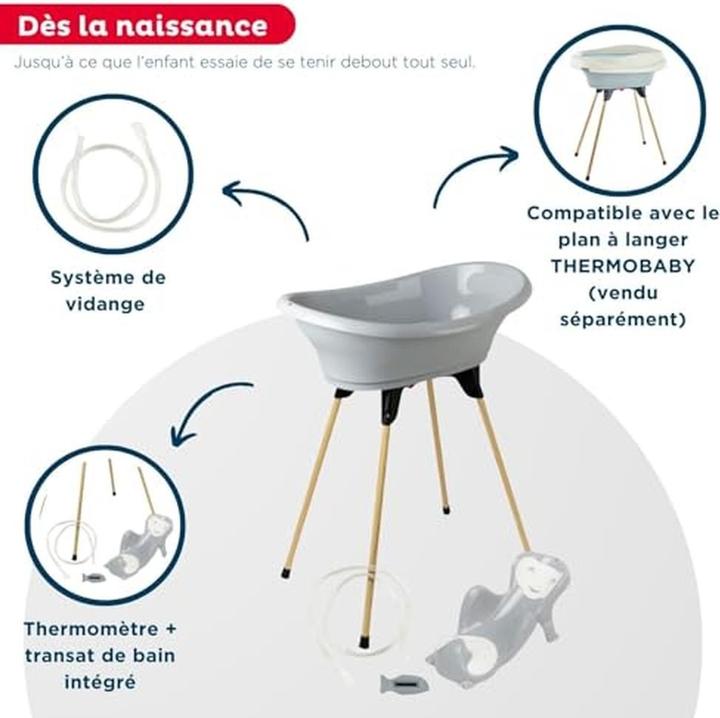 Dès la naissance

Jusqu'à ce que l'enfant essaie de se tenir debout tout seul.

Système de vidange

Compatible avec le plan à langer THERMOBABY (vendu séparément)

Thermomètre + transat de bain intégré