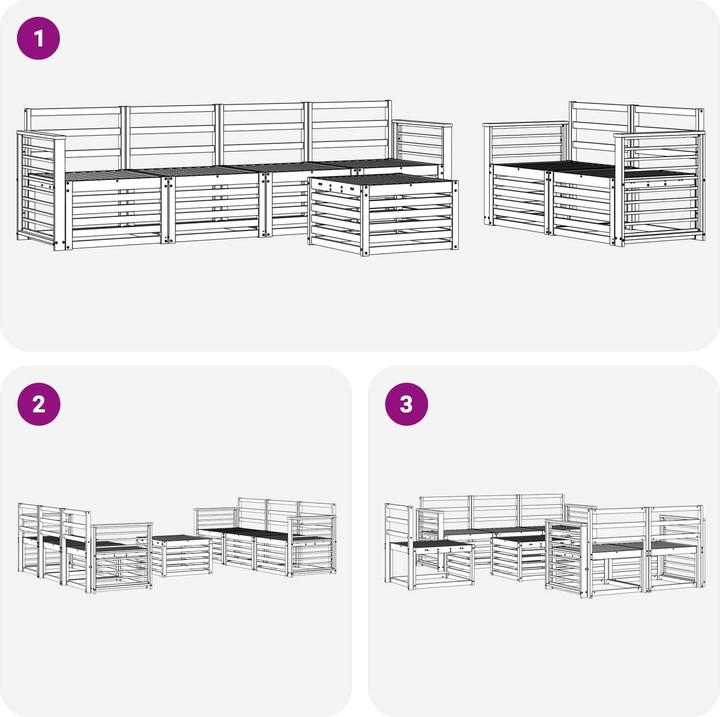 1

2

3