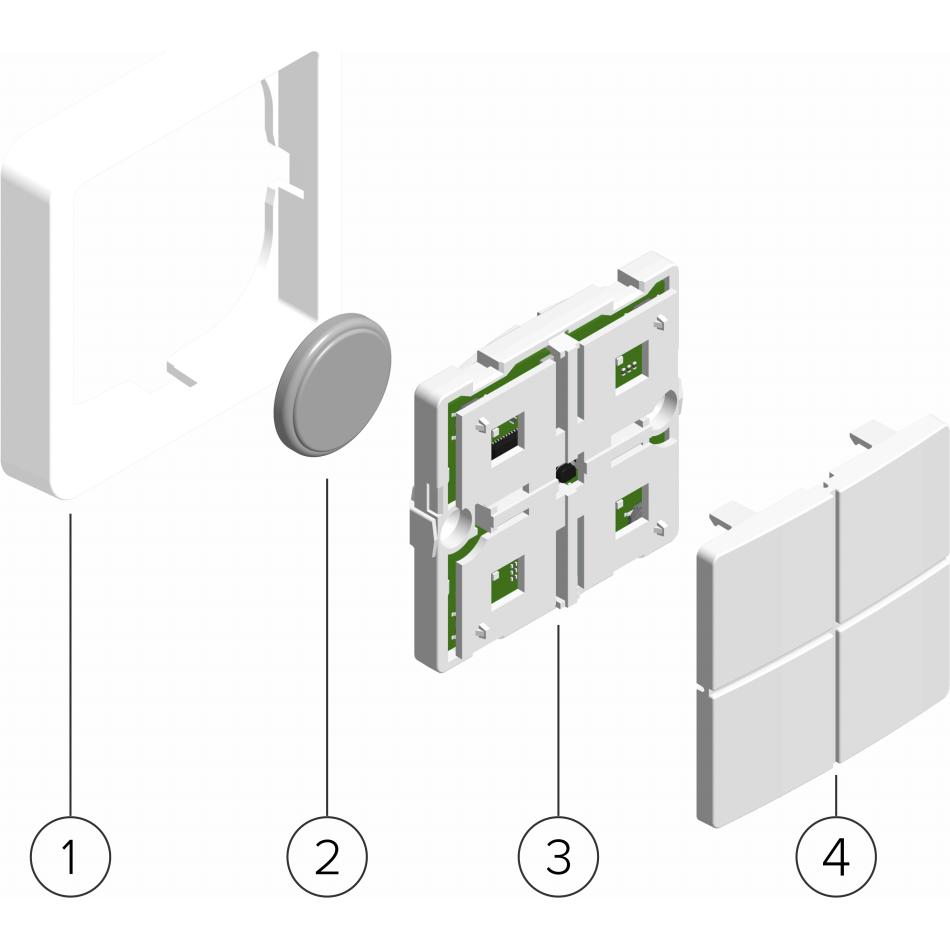 1

2

3

4