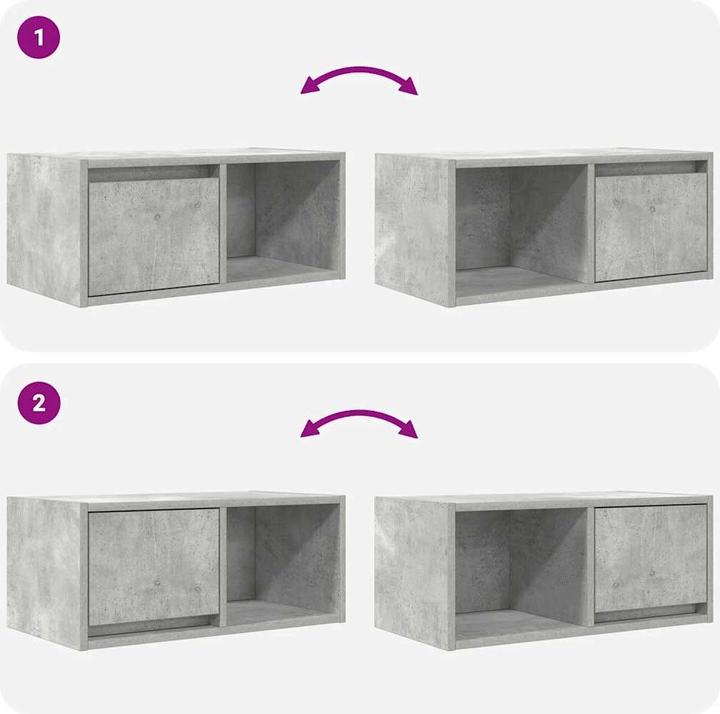 1

2