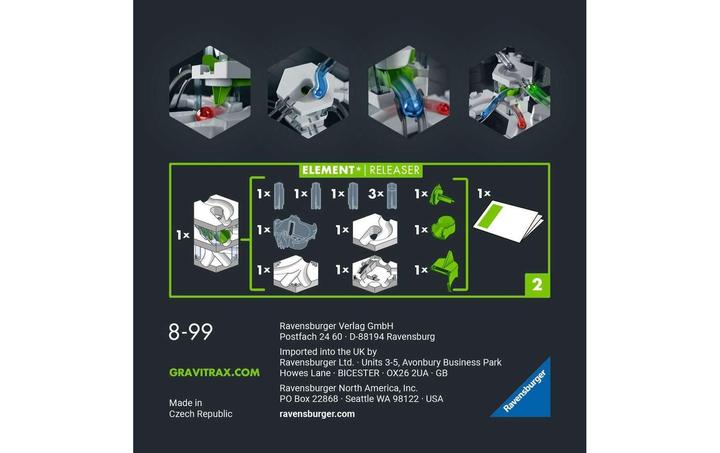 ELEMENT* | RELEASER

1×

1× 1× 1× 3× 1×

1× 1× 1×

1× 1× 1×

1×

2

8-99

GRAVITRAX.COM

Made in
Czech Republic

Ravensburger Verlag GmbH
Postfach 24 60 · D-88194 Ravensburg

Imported into the UK by
Ravensburger Ltd. · Units 3-5, Avonbury Business Park
Howes Lane · BICESTER · OX26 2UA · GB

Ravensburger North America, Inc.
PO Box 22868 · Seattle WA 98122 · USA

ravensburger.com

Ravensburger