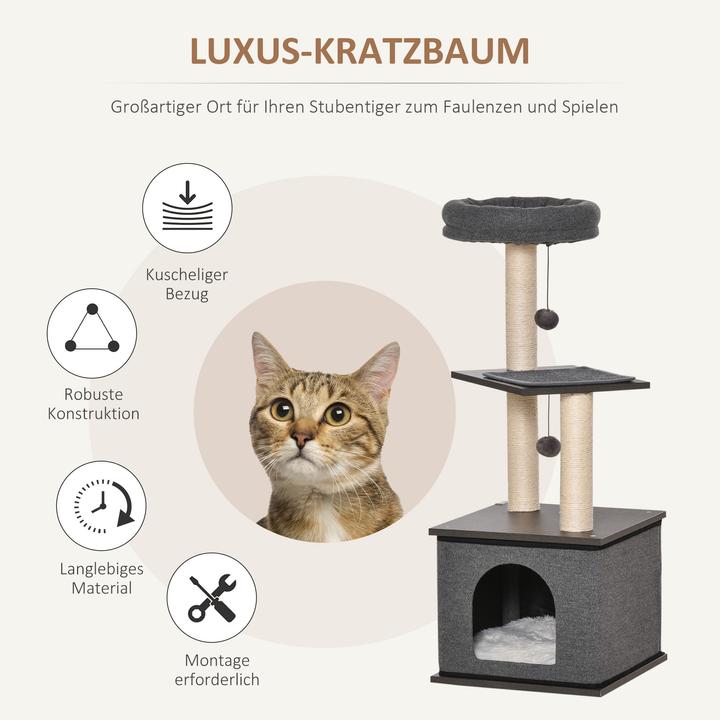 LUXUS-KRATZBAUM

Großartiger Ort für Ihren Stubentiger zum Faulenzen und Spielen

Kuscheliger Bezug

Robuste Konstruktion

Langlebiges Material

Montage erforderlich