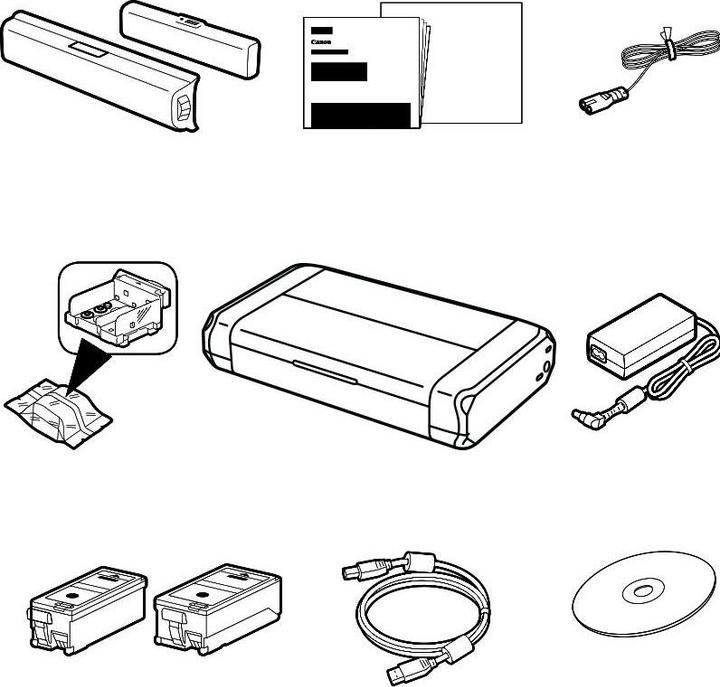 Canon