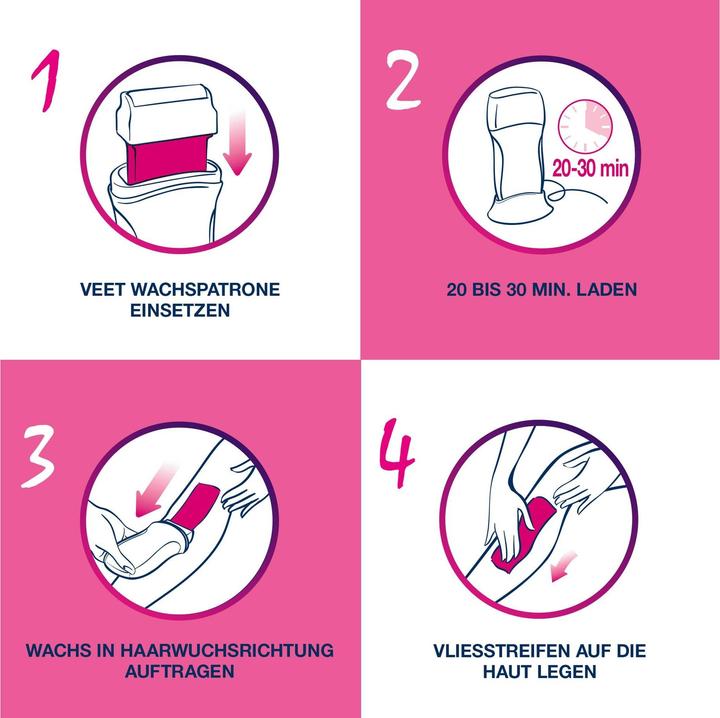 1

VEET WACHSPATRONE EINSETZEN

2

20-30 min

20 BIS 30 MIN. LADEN

3

WACHS IN HAARWUCHSRICHTUNG AUFTRAGEN

4

VLIESSTREIFEN AUF DIE HAUT LEGEN