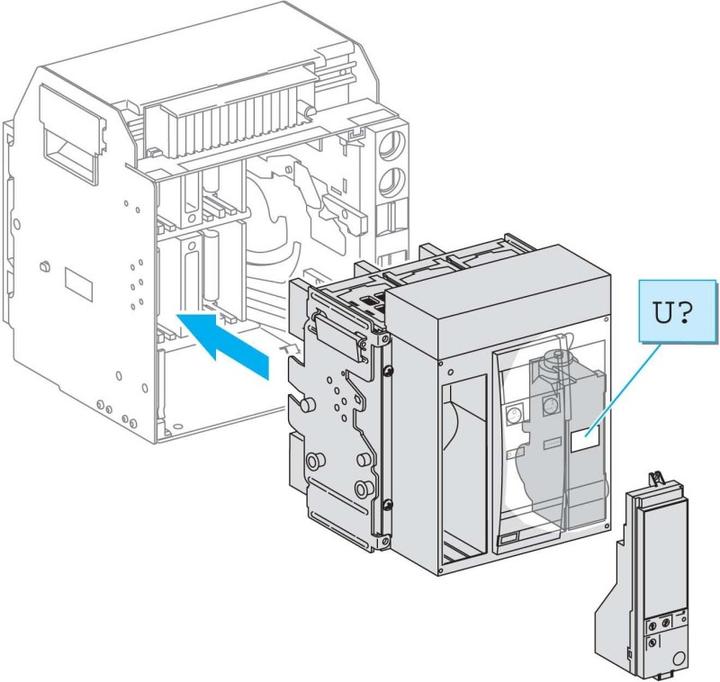 U?