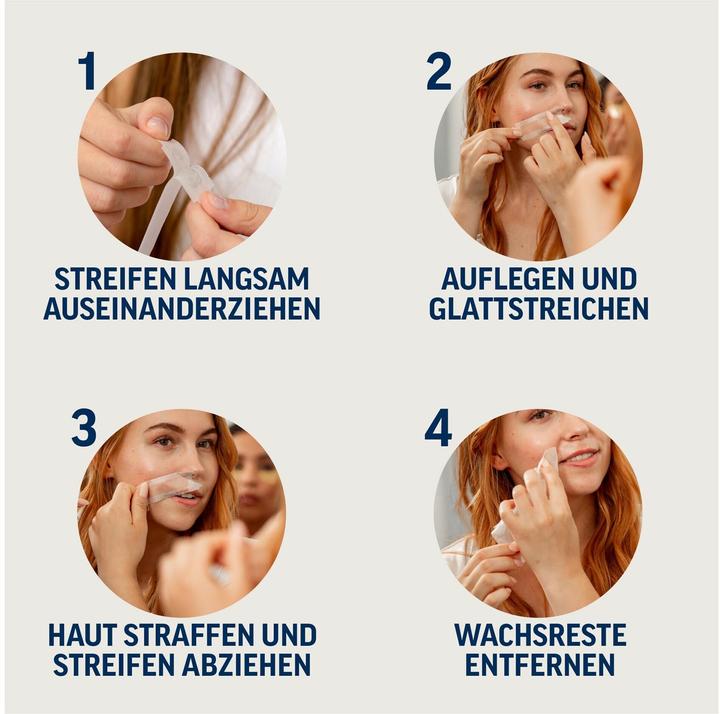 1

STREIFEN LANGSAM AUSEINANDERZIEHEN

2

AUFLEGEN UND GLATTSTREICHEN

3

HAUT STRAFFEN UND STREIFEN ABZIEHEN

4

WACHSRESTE ENTFERNEN