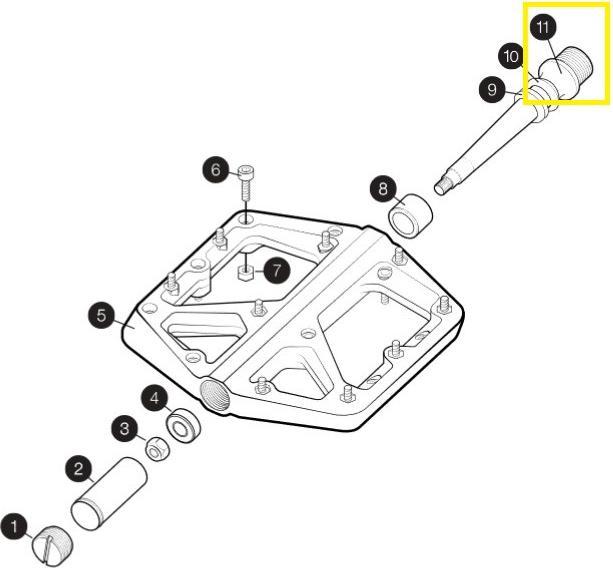 11
10
9
6
8
7
5
4
3
2
1