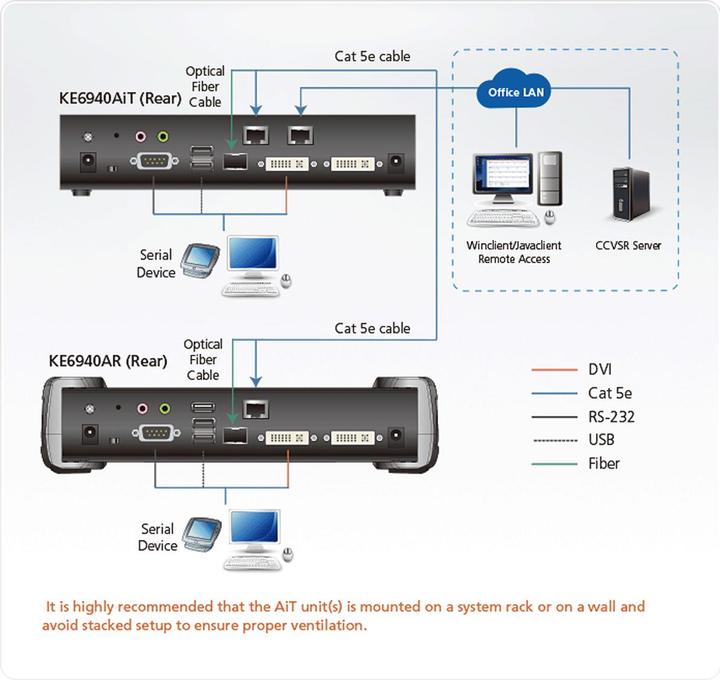 Cat 5e cable

Optical Fiber Cable

KE6940AiT (Rear)

Office LAN

Winclient/Javaclient Remote Access

CCVSR Server

Serial Device

Cat 5e cable

Optical Fiber Cable

KE6940AR (Rear)

DVI
Cat 5e
RS-232
USB
Fiber

Serial Device

It is highly recommended that the AiT unit(s) is mounted on a system rack or on a wall and avoid stacked setup to ensure proper ventilation.