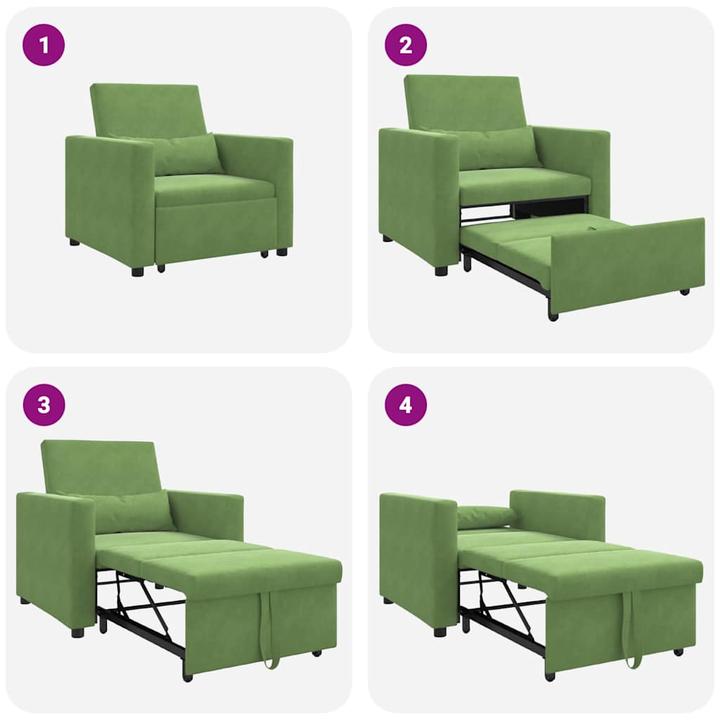 1

2

3

4