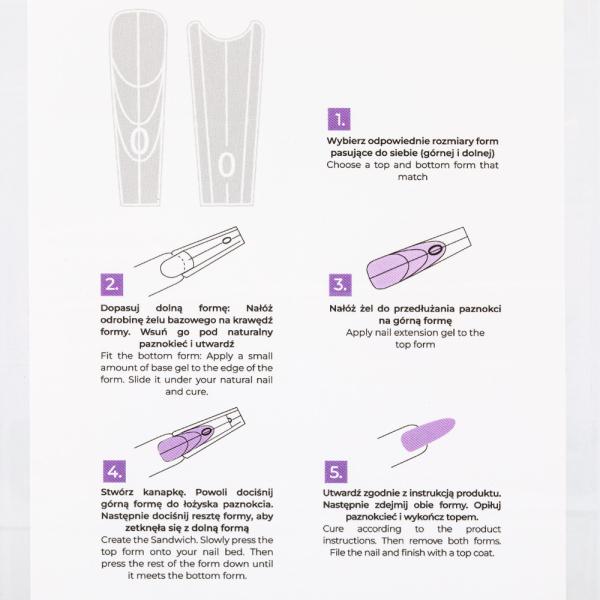 0

0

1.

Wybierz odpowiednie rozmiary form pasujące do siebie (górnej i dolnej)
Choose a top and bottom form that match

2.

Dopasuj dolną formę: Nałóż odrobinę żelu bazowego na krawędź formy. Wsuń go pod naturalny paznokieć i utwardź
Fit the bottom form: Apply a small amount of base gel to the edge of the form. Slide it under your natural nail and cure.

3.

Nałóż żel do przedłużania paznokci na górną formę
Apply nail extension gel to the top form

4.

Stwórz kanapkę. Powoli dociśnij górną formę do łożyska paznokcia. Następnie dociśnij resztę formy, aby zetknęła się z dolną formą
Create the Sandwich. Slowly press the top form onto your nail bed. Then press the rest of the form down until it meets the bottom form.

5.

Utwardź zgodnie z instrukcją produktu. Następnie zdejmij obie formy. Opiłuj paznokieć i wykończ topem.
Cure according to the product instructions. Then remove both forms. File the nail and finish with a top coat.