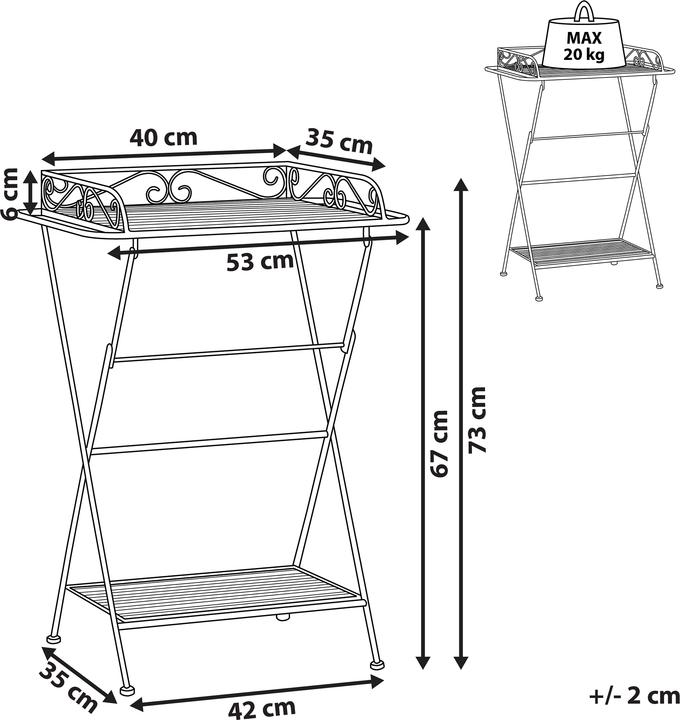 MAX
20 kg

40 cm
35 cm
6 cm
53 cm
67 cm
73 cm
35 cm
42 cm
+/- 2 cm