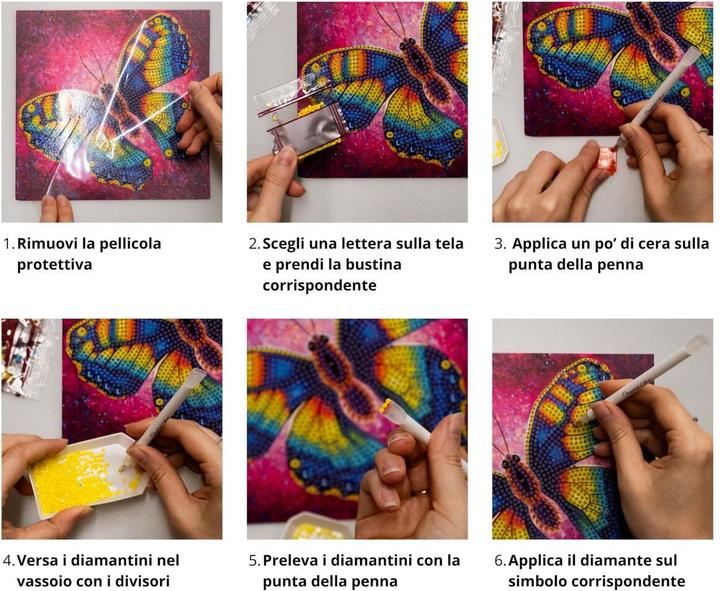 1. Rimuovi la pellicola protettiva

2. Scegli una lettera sulla tela e prendi la bustina corrispondente

3. Applica un po' di cera sulla punta della penna

4. Versa i diamantini nel vassoio con i divisori

5. Preleva i diamantini con la punta della penna

6. Applica il diamante sul simbolo corrispondente