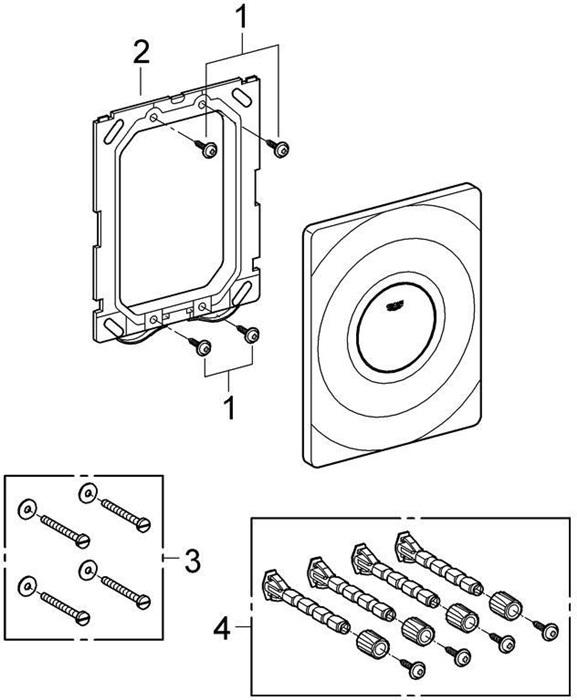 1
2
1
3
4