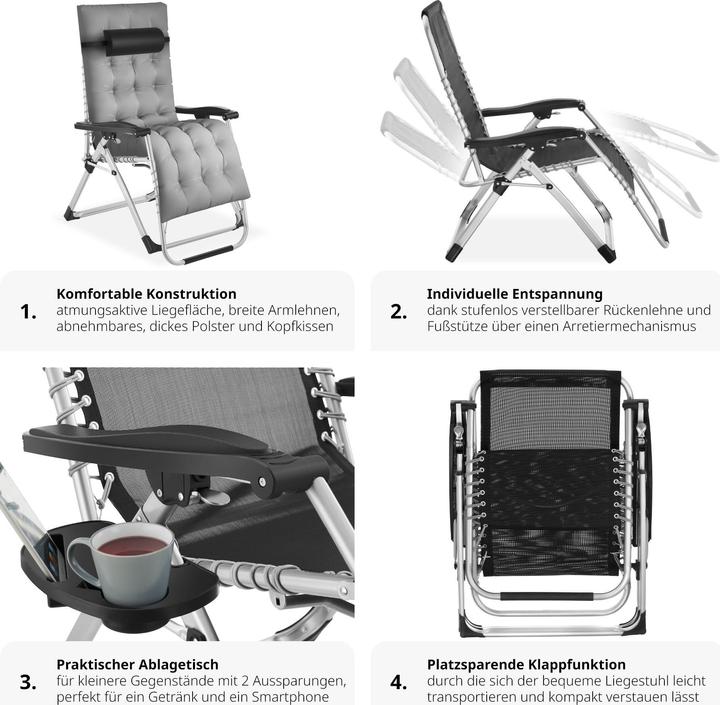 1.
Komfortable Konstruktion
atmungsaktive Liegefläche, breite Armlehnen, abnehmbares, dickes Polster und Kopfkissen

2.
Individuelle Entspannung
dank stufenlos verstellbarer Rückenlehne und Fußstütze über einen Arretiermechanismus

3.
Praktischer Ablagetisch
für kleinere Gegenstände mit 2 Aussparungen, perfekt für ein Getränk und ein Smartphone

4.
Platzsparende Klappfunktion
durch die sich der bequeme Liegestuhl leicht transportieren und kompakt verstauen lässt