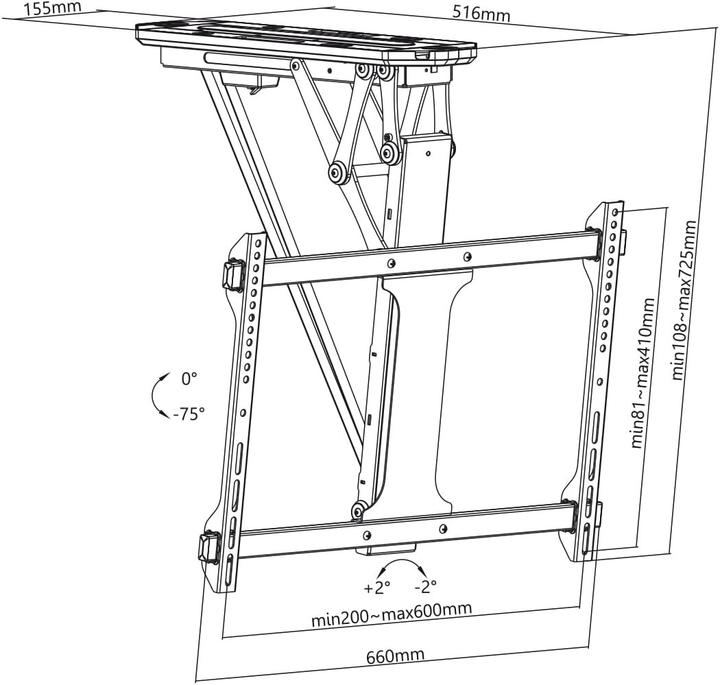 155mm
516mm
min108~max725mm
min81~max410mm
0°
-75°
+2°
-2°
min200~max600mm
660mm