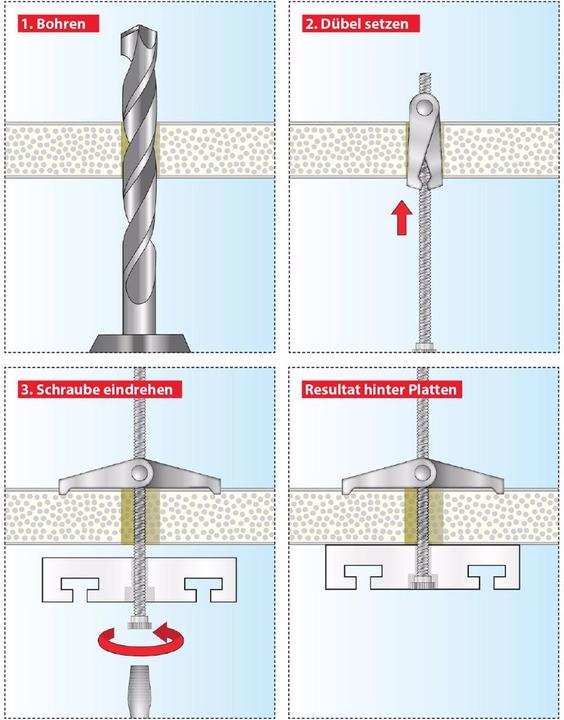 1. Bohren

2. Dübel setzen

3. Schraube eindrehen

Resultat hinter Platten