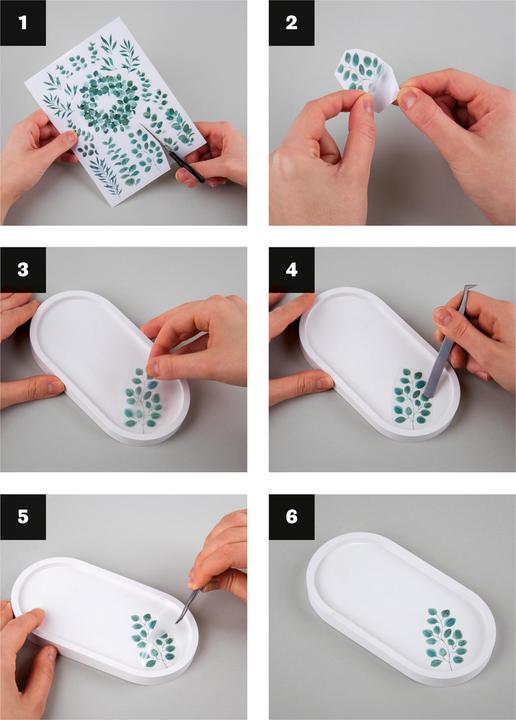 1

2

3

4

5

6