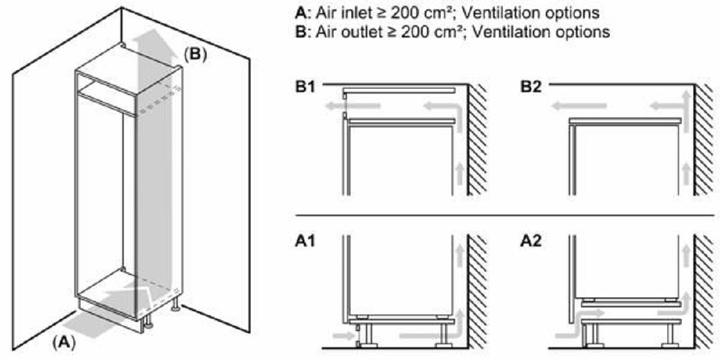 A: Air inlet ≥ 200 cm²; Ventilation options
B: Air outlet ≥ 200 cm²; Ventilation options

(B)

(A)

B1

B2

A1

A2