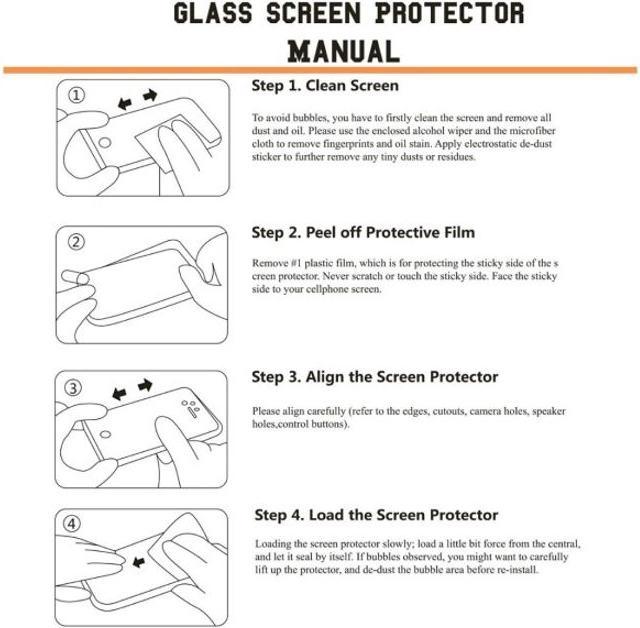 GLASS SCREEN PROTECTOR MANUAL

①

Step 1. Clean Screen

To avoid bubbles, you have to firstly clean the screen and remove all dust and oil. Please use the enclosed alcohol wiper and the microfiber cloth to remove fingerprints and oil stain. Apply electrostatic de-dust sticker to further remove any tiny dusts or residues.

②

Step 2. Peel off Protective Film

Remove #1 plastic film, which is for protecting the sticky side of the s creen protector. Never scratch or touch the sticky side. Face the sticky side to your cellphone screen.

③

Step 3. Align the Screen Protector

Please align carefully (refer to the edges, cutouts, camera holes, speaker holes,control buttons).

④

Step 4. Load the Screen Protector

Loading the screen protector slowly; load a little bit force from the central, and let it seal by itself. If bubbles observed, you might want to carefully lift up the protector, and de-dust the bubble area before re-install.