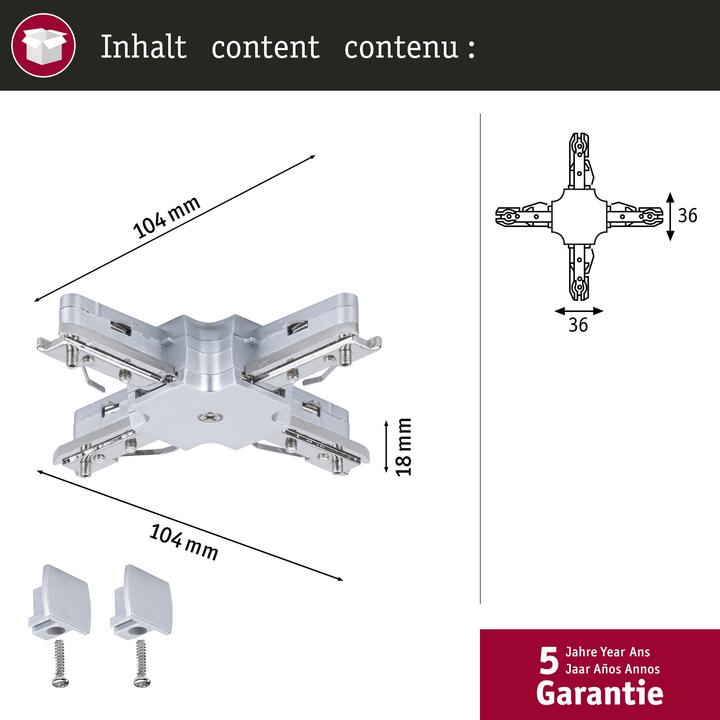 Inhalt content contenu :

104 mm

18 mm

104 mm

36

36

5 Jahre Year Ans
Jaar Años Annos
Garantie