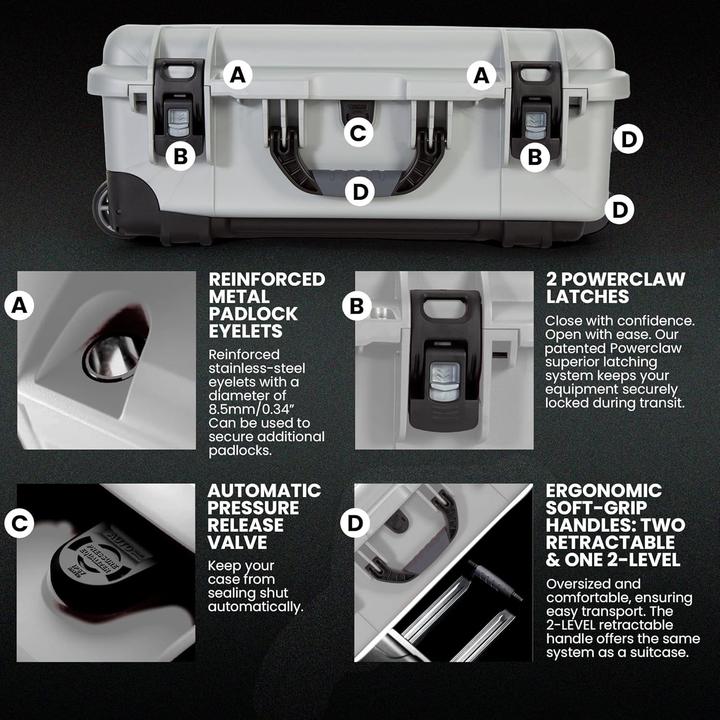 A
A
B
C
B
D
D
D

A
REINFORCED METAL PADLOCK EYELETS

Reinforced stainless-steel eyelets with a diameter of 8.5mm/0.34" Can be used to secure additional padlocks.

B
2 POWERCLAW LATCHES

Close with confidence. Open with ease. Our patented Powerclaw superior latching system keeps your equipment securely locked during transit.

C
PRESSURE EQUALIZER

AUTOMATIC PRESSURE RELEASE VALVE

Keep your case from sealing shut automatically.

D
ERGONOMIC SOFT-GRIP HANDLES: TWO RETRACTABLE & ONE 2-LEVEL

Oversized and comfortable, ensuring easy transport. The 2-LEVEL retractable handle offers the same system as a suitcase.