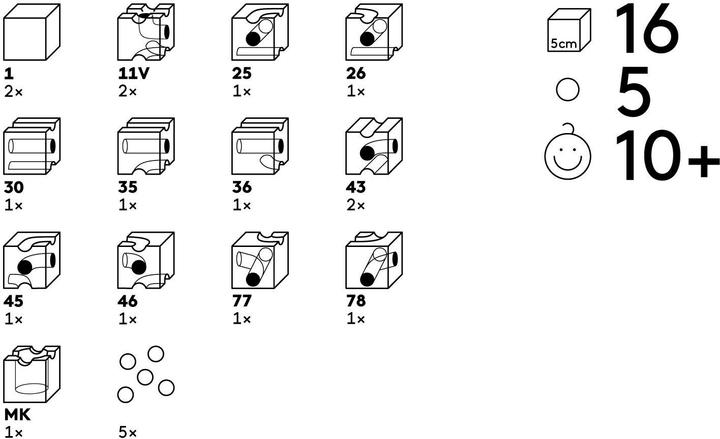 1
2×

11V
2×

25
1×

26
1×

30
1×

35
1×

36
1×

43
2×

45
1×

46
1×

77
1×

78
1×

MK
1×

5×

5cm
16

5

10+