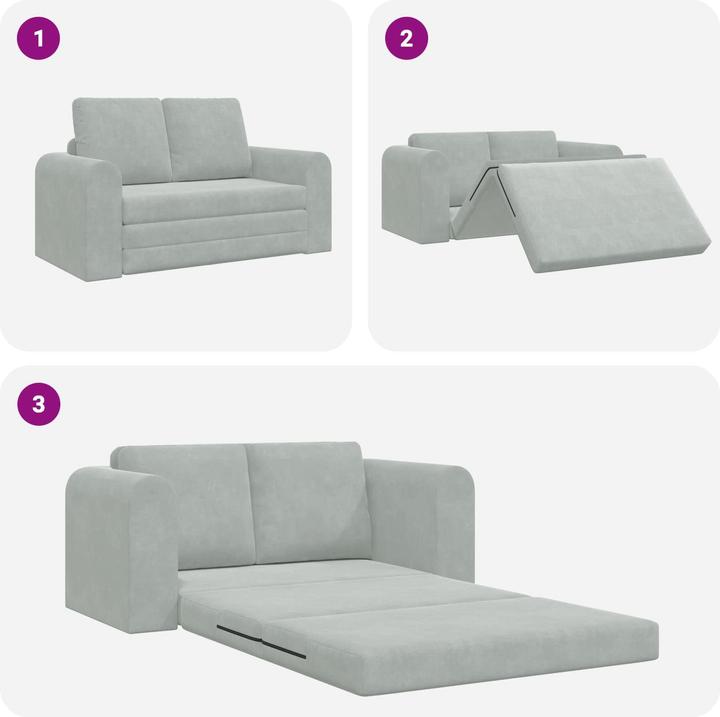 1

2

3