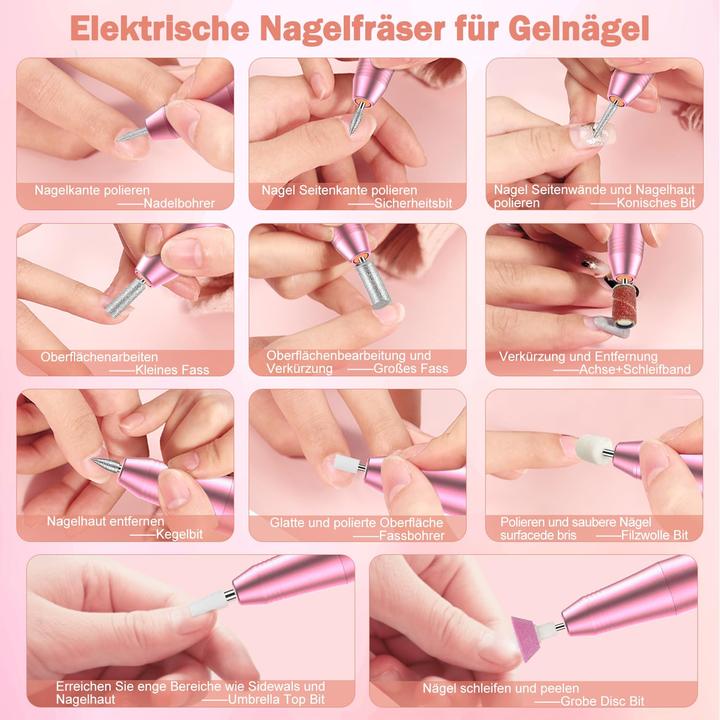 Elektrische Nagelfräser für Gelnägel

Nagelkante polieren
——Nadelbohrer

Nagel Seitenkante polieren
——Sicherheitsbit

Nagel Seitenwände und Nagelhaut polieren ——Konisches Bit

Oberflächenarbeiten
——Kleines Fass

Oberflächenbearbeitung und Verkürzung ——Großes Fass

Verkürzung und Entfernung
——Achse+Schleifband

Nagelhaut entfernen
——Kegelbit

Glatte und polierte Oberfläche
——Fassbohrer

Polieren und saubere Nägel surfacede bris ——Filzwolle Bit

Erreichen Sie enge Bereiche wie Sidewals und Nagelhaut ——Umbrella Top Bit

Nägel schleifen und peelen
——Grobe Disc Bit