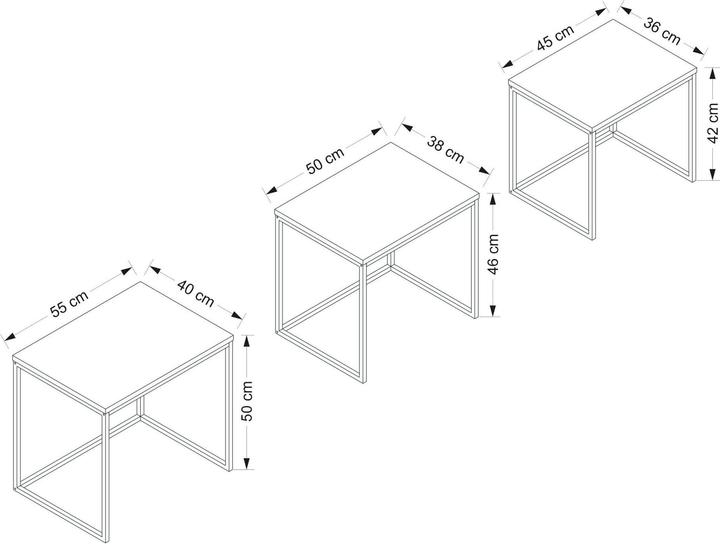 45 cm
36 cm
42 cm
50 cm
38 cm
46 cm
55 cm
40 cm
50 cm