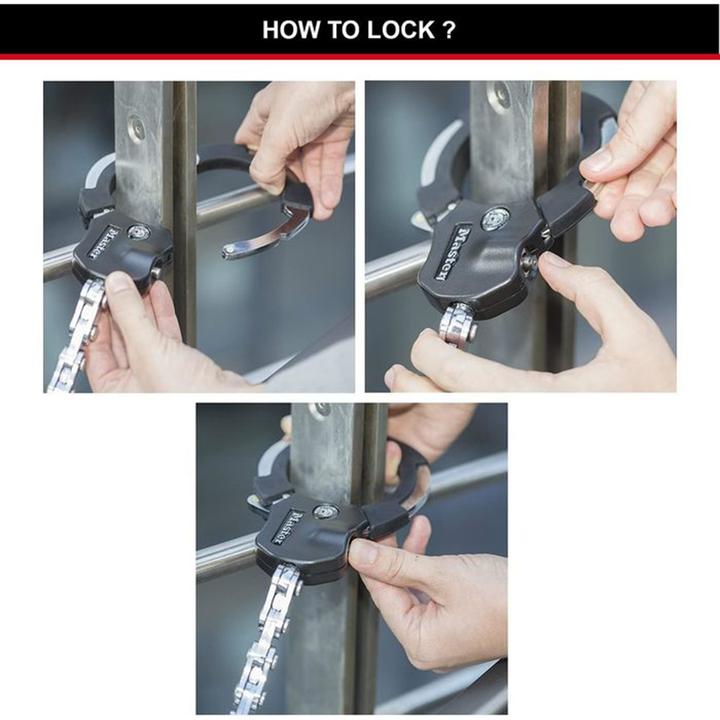 HOW TO LOCK ?

Master

Master

Master