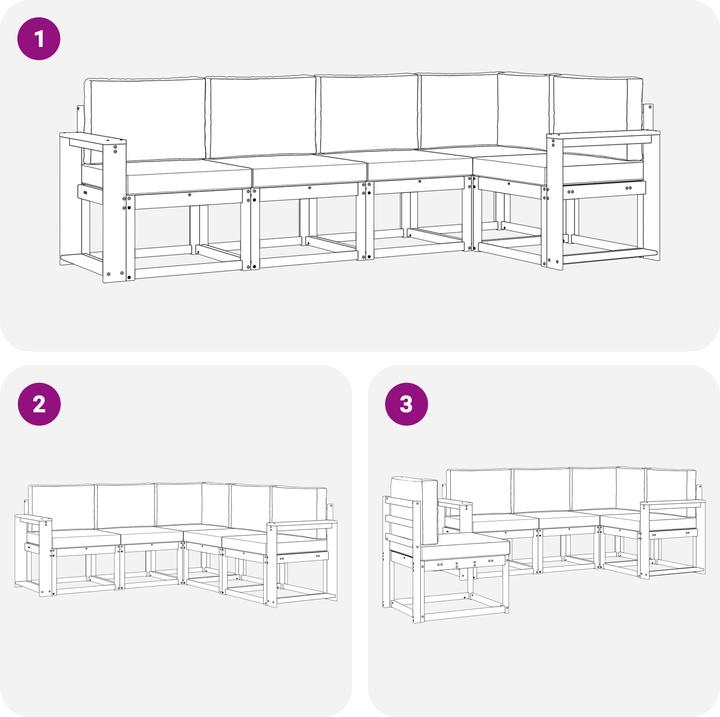 1

2

3